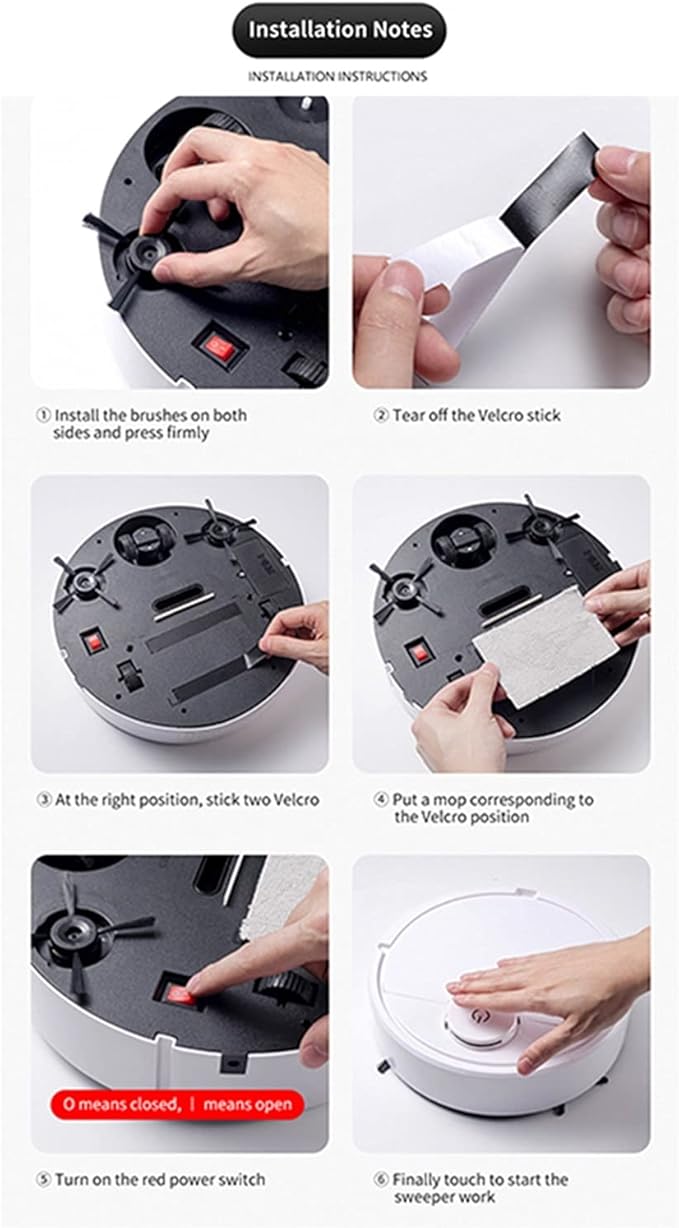 Installation Notes

INSTALLATION INSTRUCTIONS

① Install the brushes on both sides and press firmly

② Tear off the Velcro stick

③ At the right position, stick two Velcro

④ Put a mop corresponding to the Velcro position

O means closed, | means open

⑤ Turn on the red power switch

⑥ Finally touch to start the sweeper work